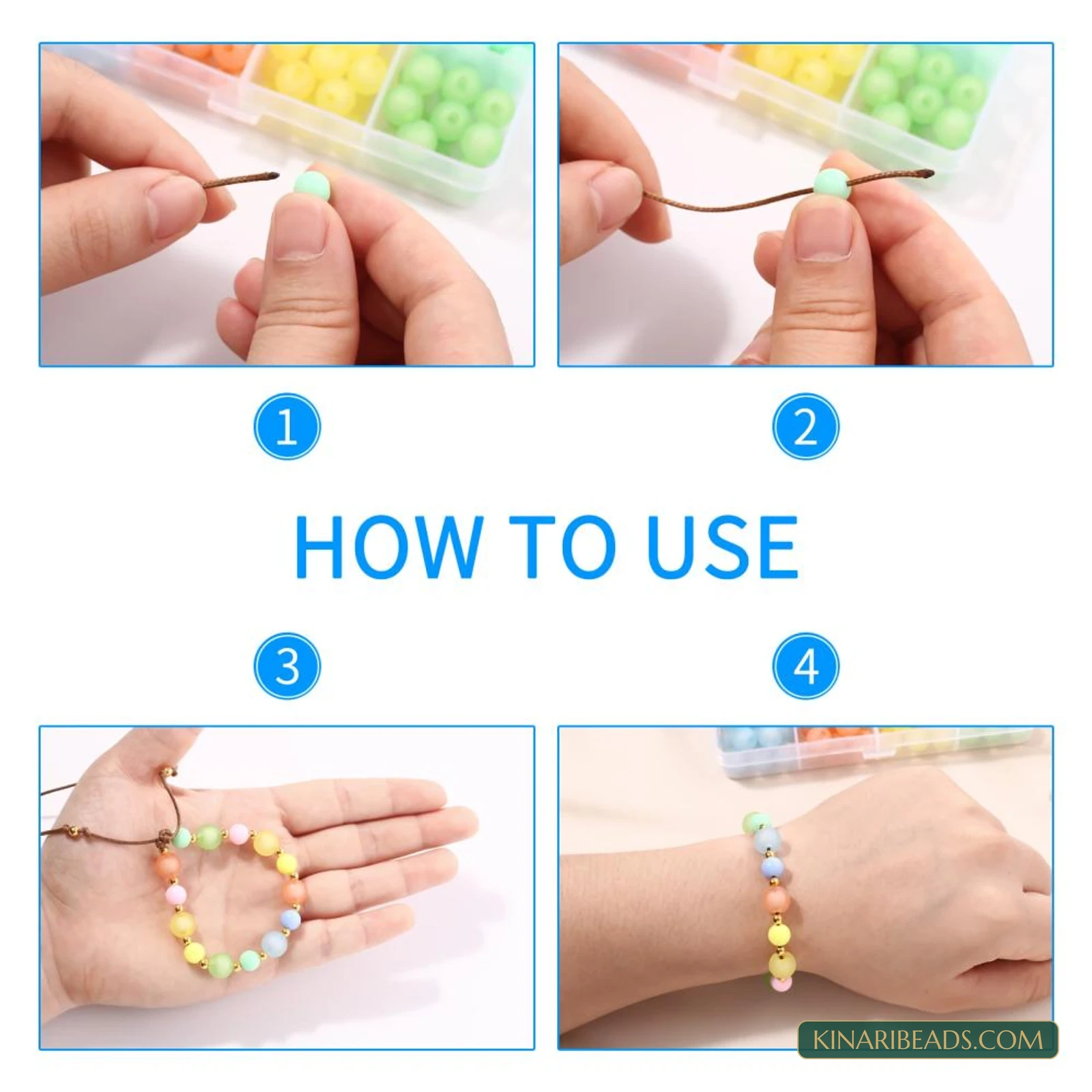 1

2

HOW TO USE

3

4

KINARIBEADS.COM